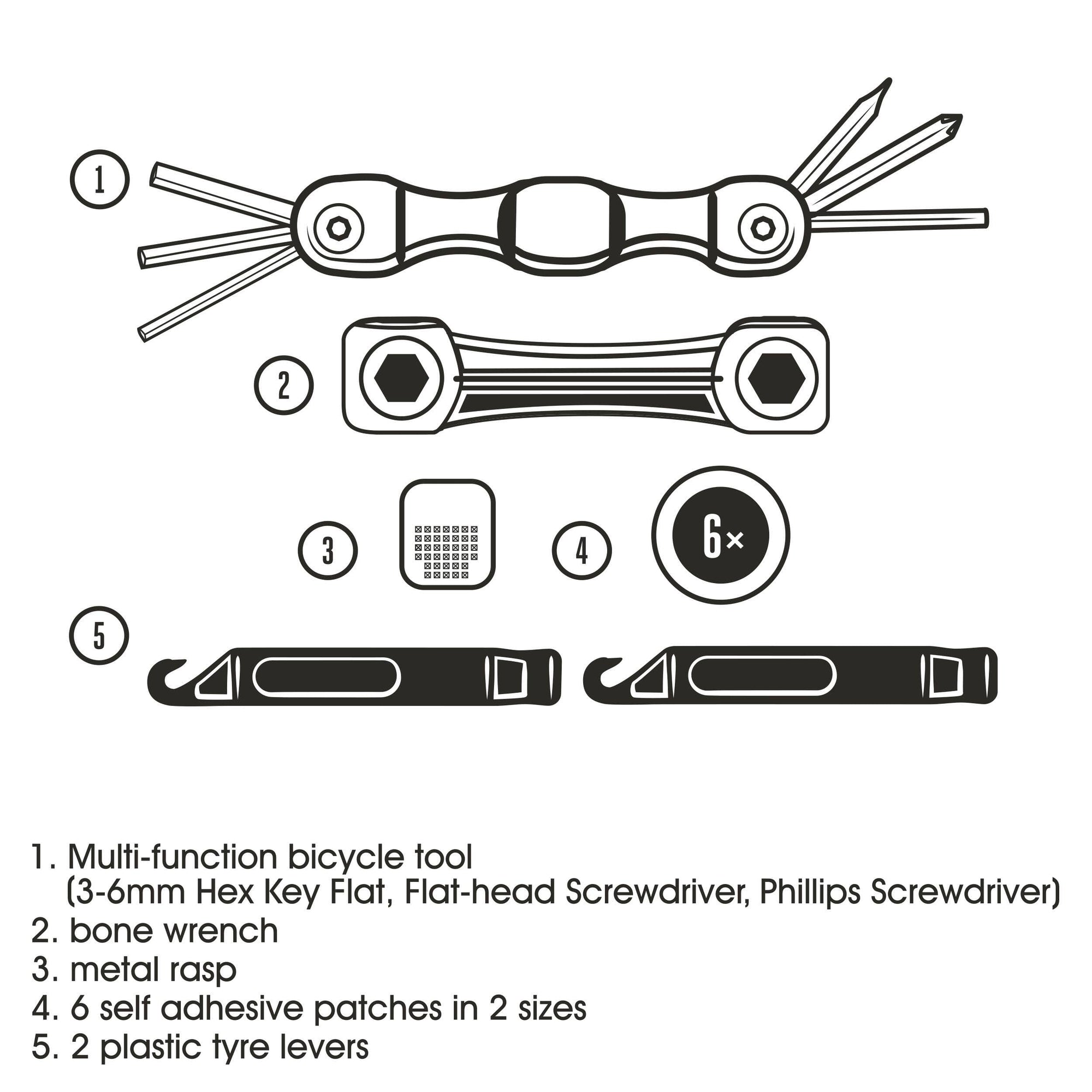 1

2

3

4

6×

5

1. Multi-function bicycle tool
(3-6mm Hex Key Flat, Flat-head Screwdriver, Phillips Screwdriver)
2. bone wrench
3. metal rasp
4. 6 self adhesive patches in 2 sizes
5. 2 plastic tyre levers